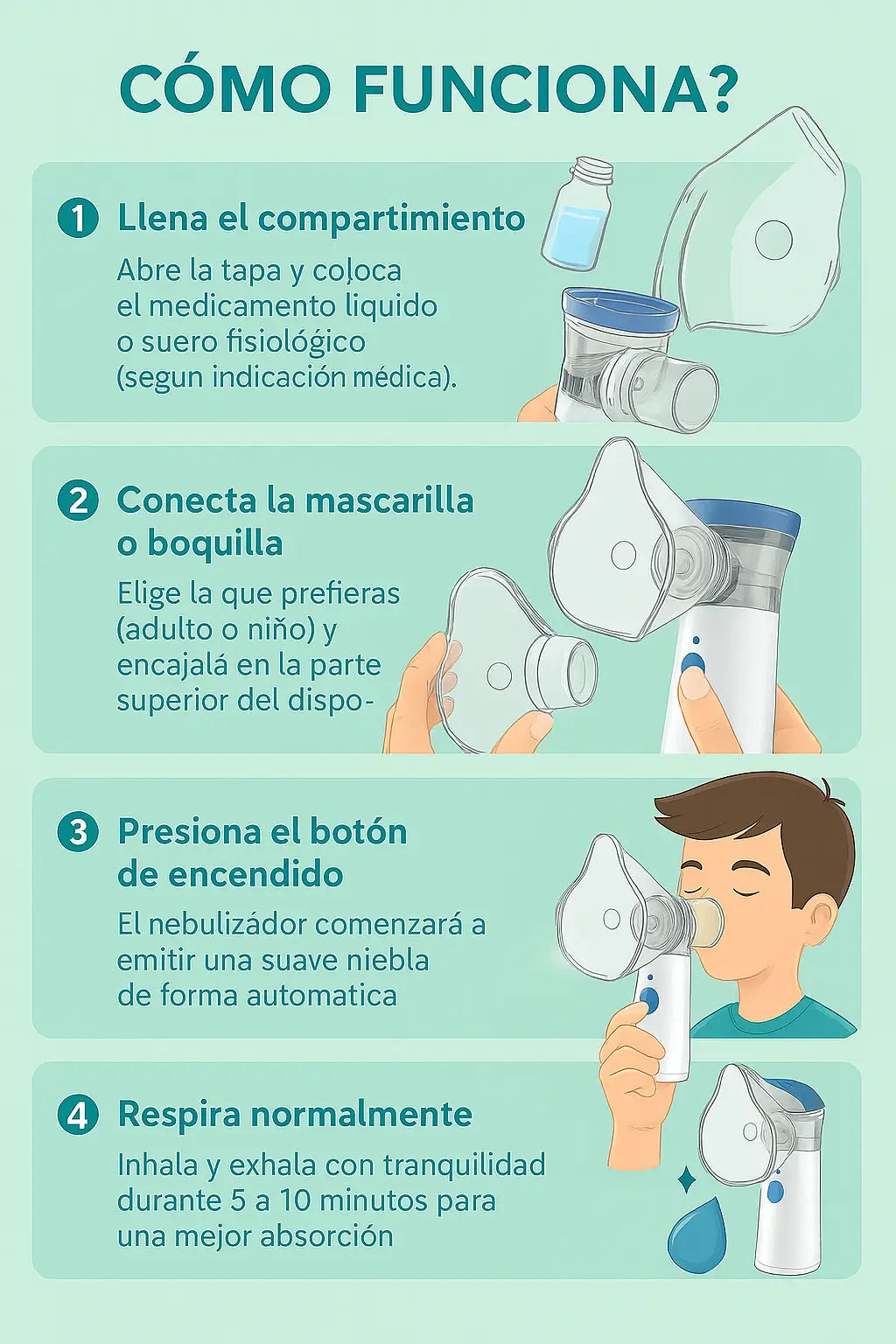 CÓMO FUNCIONA?

1 Llena el compartimiento

Abre la tapa y coloca el medicamento liquido o suero fisiológico (segun indicación médica).

2 Conecta la mascarilla o boquilla

Elige la que prefieras (adulto o niño) y encajalá en la parte superior del dispo-

3 Presiona el botón de encendido

El nebulizádor comenzará a emitir una suave niebla de forma automatica

4 Respira normalmente

Inhala y exhala con tranquilidad durante 5 a 10 minutos para una mejor absorción