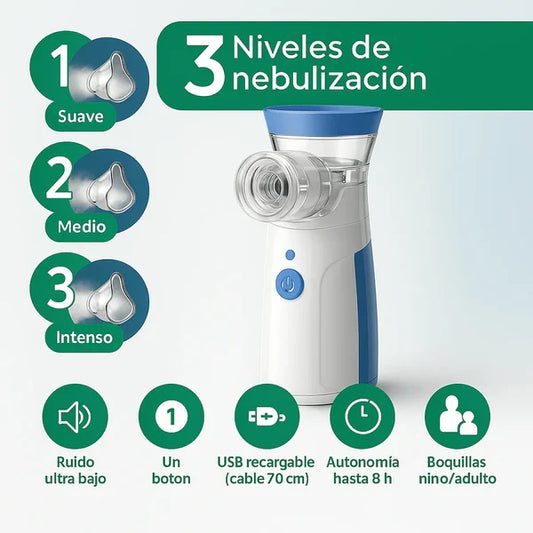 3 Niveles de nebulización

1
Suave

2
Medio

3
Intenso

Ruido ultra bajo

1
Un boton

USB recargable (cable 70 cm)

Autonomía hasta 8 h

Boquillas nino/adulto