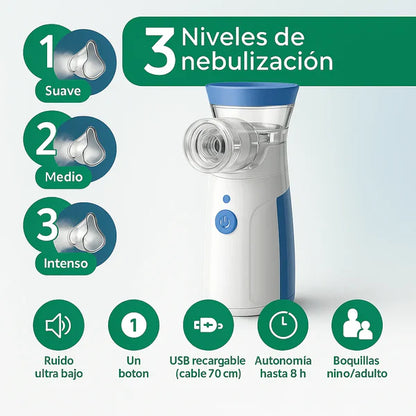 3 Niveles de nebulización

1 Suave

2 Medio

3 Intenso

Ruido ultra bajo

1

Un boton

USB recargable (cable 70 cm)

Autonomía hasta 8 h

Boquillas nino/adulto